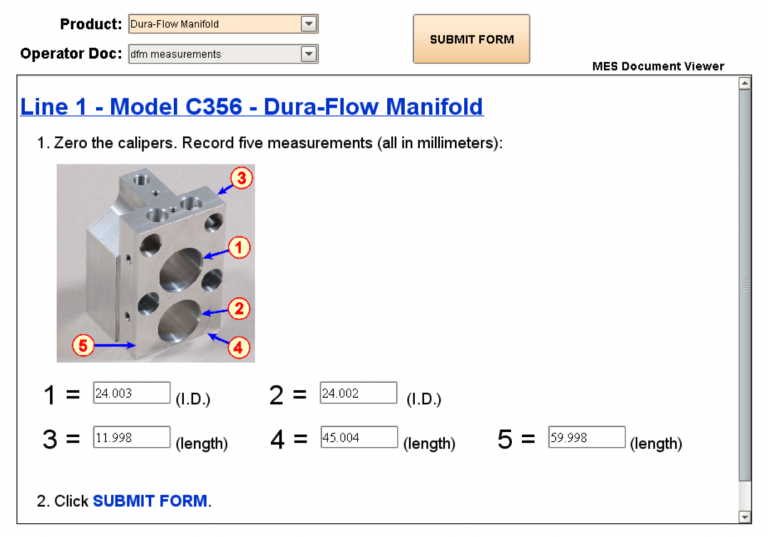 Product: Dura-Flow Manifold

Operator Doc: dfm measurements

SUBMIT FORM

MES Document Viewer

Line 1 - Model C356 - Dura-Flow Manifold

1. Zero the calipers. Record five measurements (all in millimeters):

3

1

2

5

4

1 = 24.003 (I.D.)

2 = 24.002 (I.D.)

3 = 11.998 (length)

4 = 45.004 (length)

5 = 59.998 (length)

2. Click SUBMIT FORM.